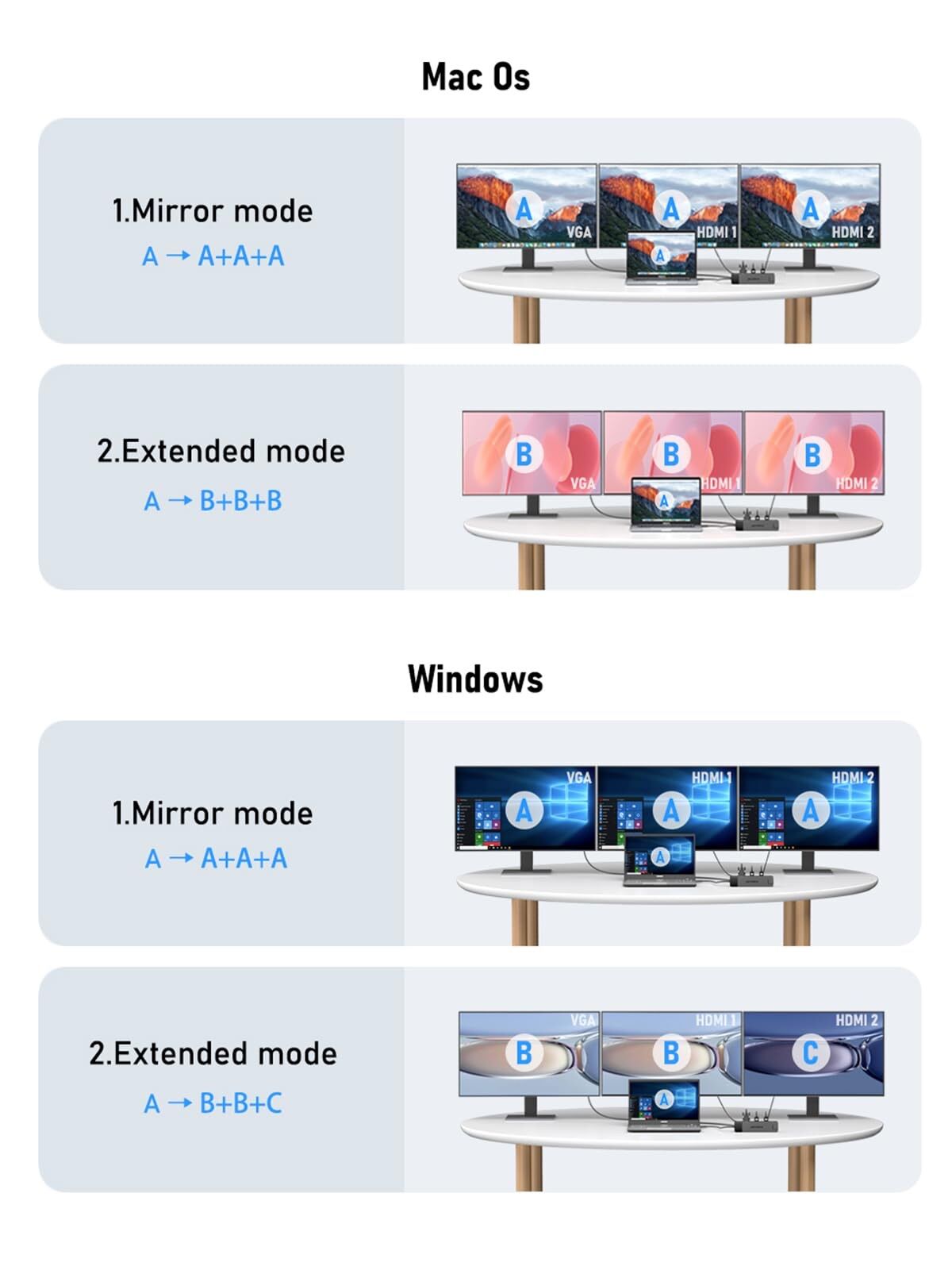 Mac Os

1.Mirror mode
A → A+A+A

A VGA
A HDMI 1
A HDMI 2
A

2.Extended mode
A → B+B+B

B VGA
B HDMI 1
B HDMI 2
A

Windows

1.Mirror mode
A → A+A+A

VGA A
HDMI 1 A
HDMI 2 A
A

2.Extended mode
A → B+B+C

VGA B
HDMI 1 B
HDMI 2 C
A